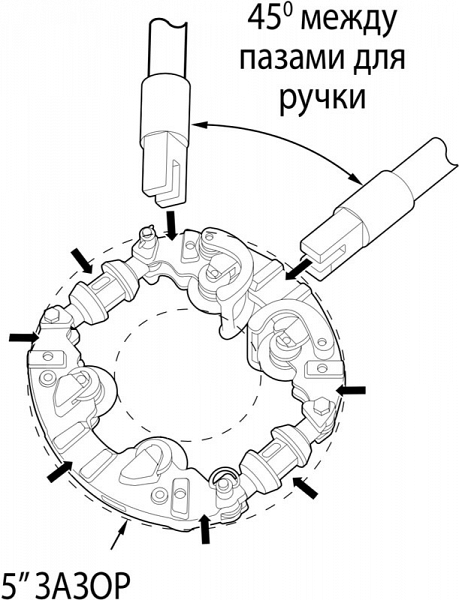 $45^0$ между пазами для ручки

5" ЗАЗОР